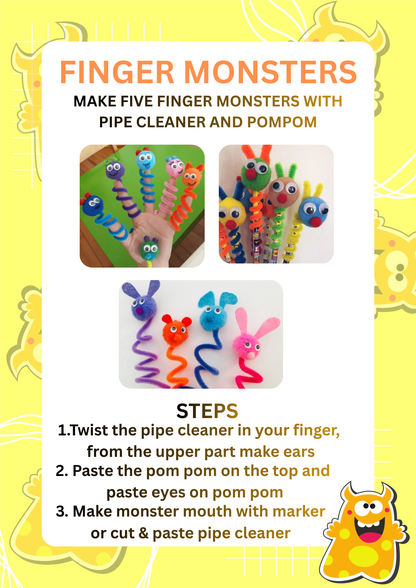 FINGER MONSTERS

MAKE FIVE FINGER MONSTERS WITH PIPE CLEANER AND POMPOM

STEPS

1.Twist the pipe cleaner in your finger, from the upper part make ears

2. Paste the pom pom on the top and paste eyes on pom pom

3. Make monster mouth with marker or cut & paste pipe cleaner