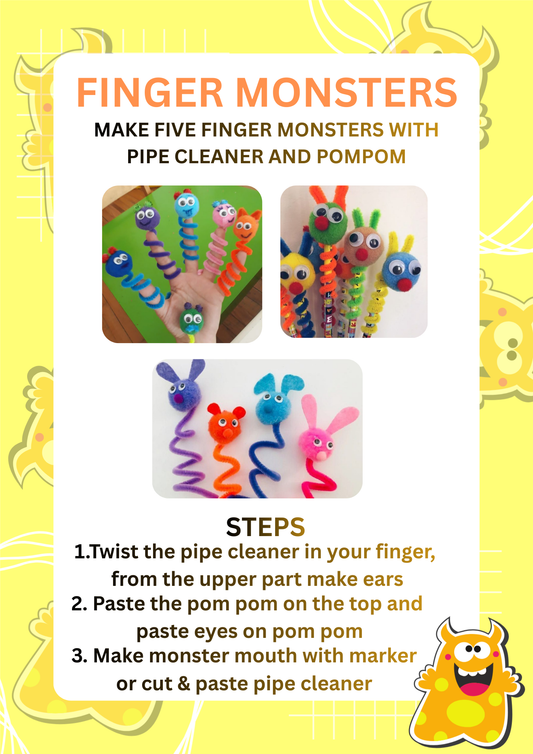 FINGER MONSTERS

MAKE FIVE FINGER MONSTERS WITH PIPE CLEANER AND POMPOM

STEPS

1.Twist the pipe cleaner in your finger, from the upper part make ears

2. Paste the pom pom on the top and paste eyes on pom pom

3. Make monster mouth with marker or cut & paste pipe cleaner